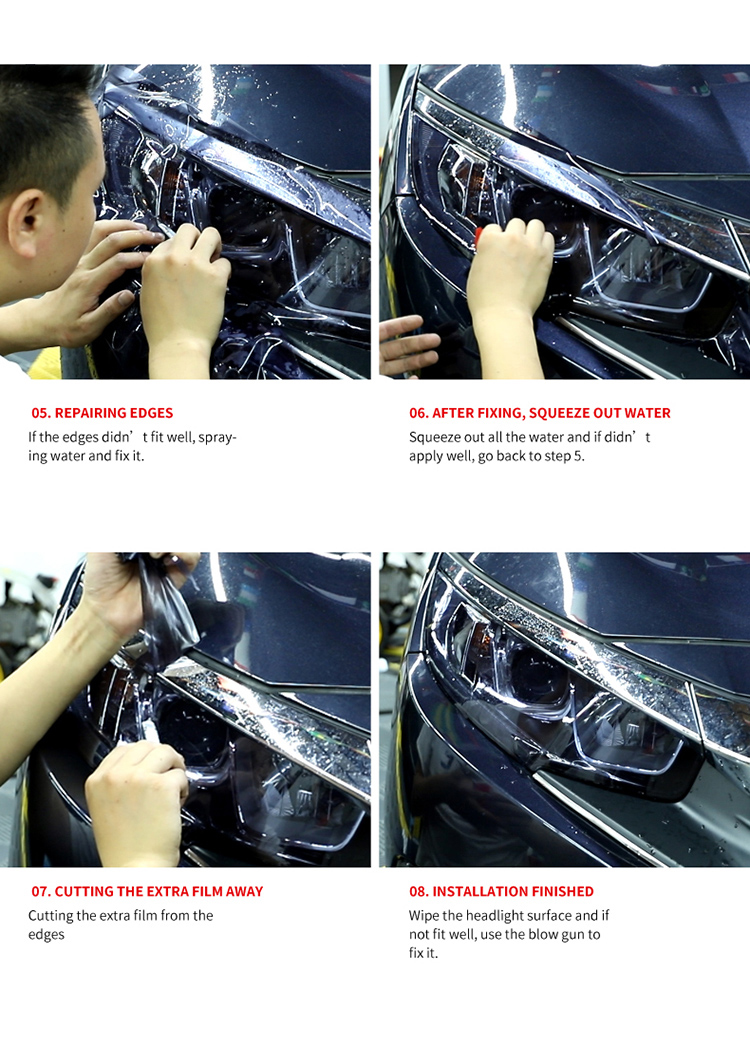 05. REPAIRING EDGES

If the edges didn’t fit well, spraying water and fix it.

06. AFTER FIXING, SQUEEZE OUT WATER

Squeeze out all the water and if didn’t apply well, go back to step 5.

07. CUTTING THE EXTRA FILM AWAY

Cutting the extra film from the edges

08. INSTALLATION FINISHED

Wipe the headlight surface and if not fit well, use the blow gun to fix it.